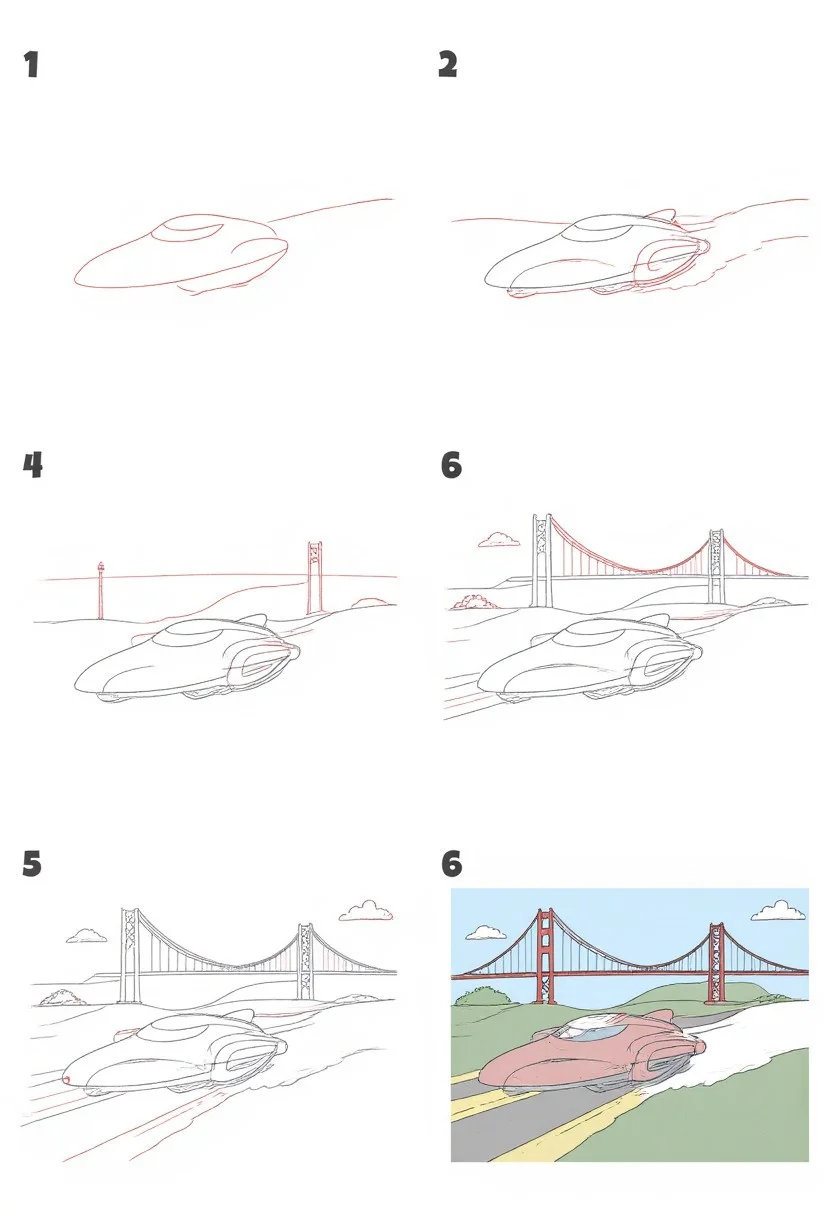 1

2

4

6

5

6