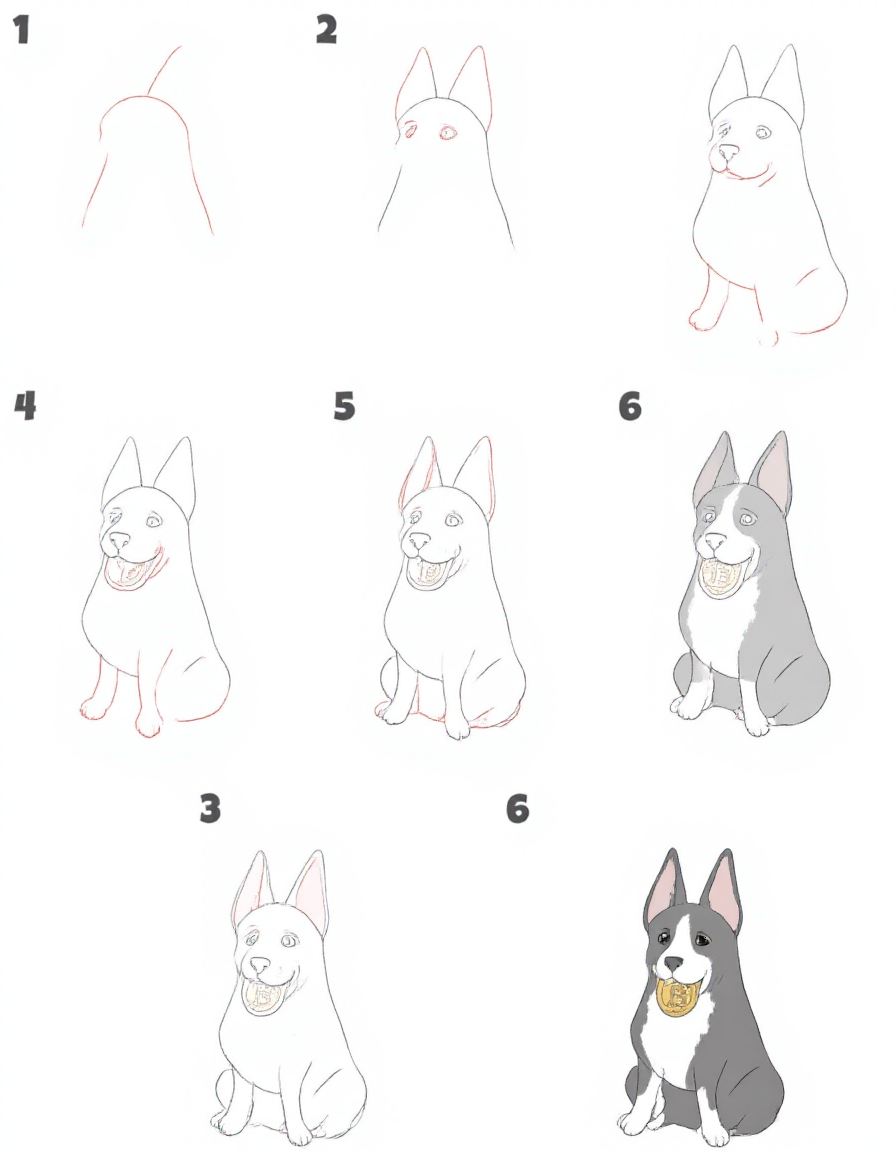 1

2

4

5

6

3

6