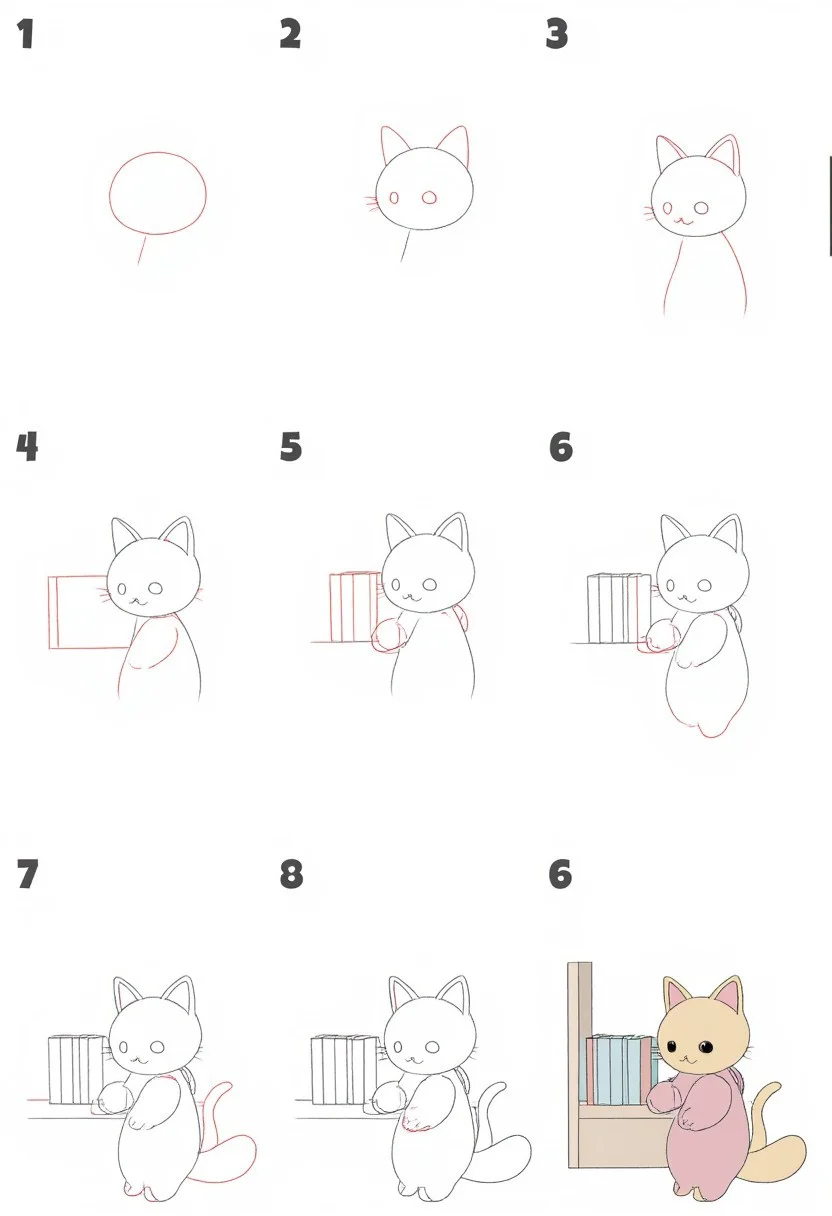 1

2

3

4

5

6

7

8

6