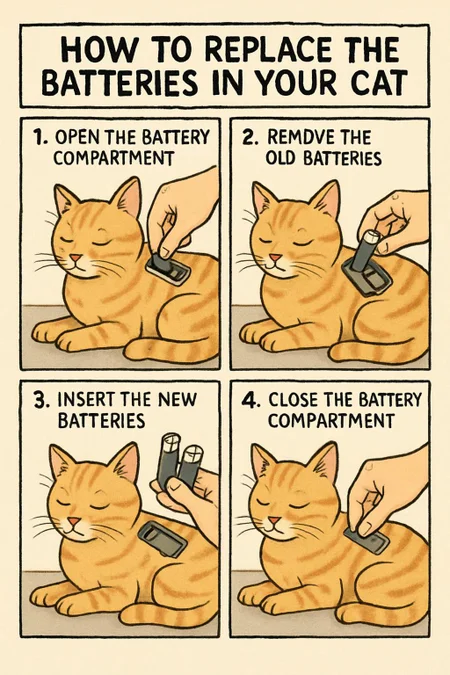 HOW TO REPLACE THE BATTERIES IN YOUR CAT

1. OPEN THE BATTERY COMPARTMENT

2. REMDVE THE OLD BATTERIES

3. INSERT THE NEW BATTERIES

4. CLOSE THE BATTERY COMPARTMENT