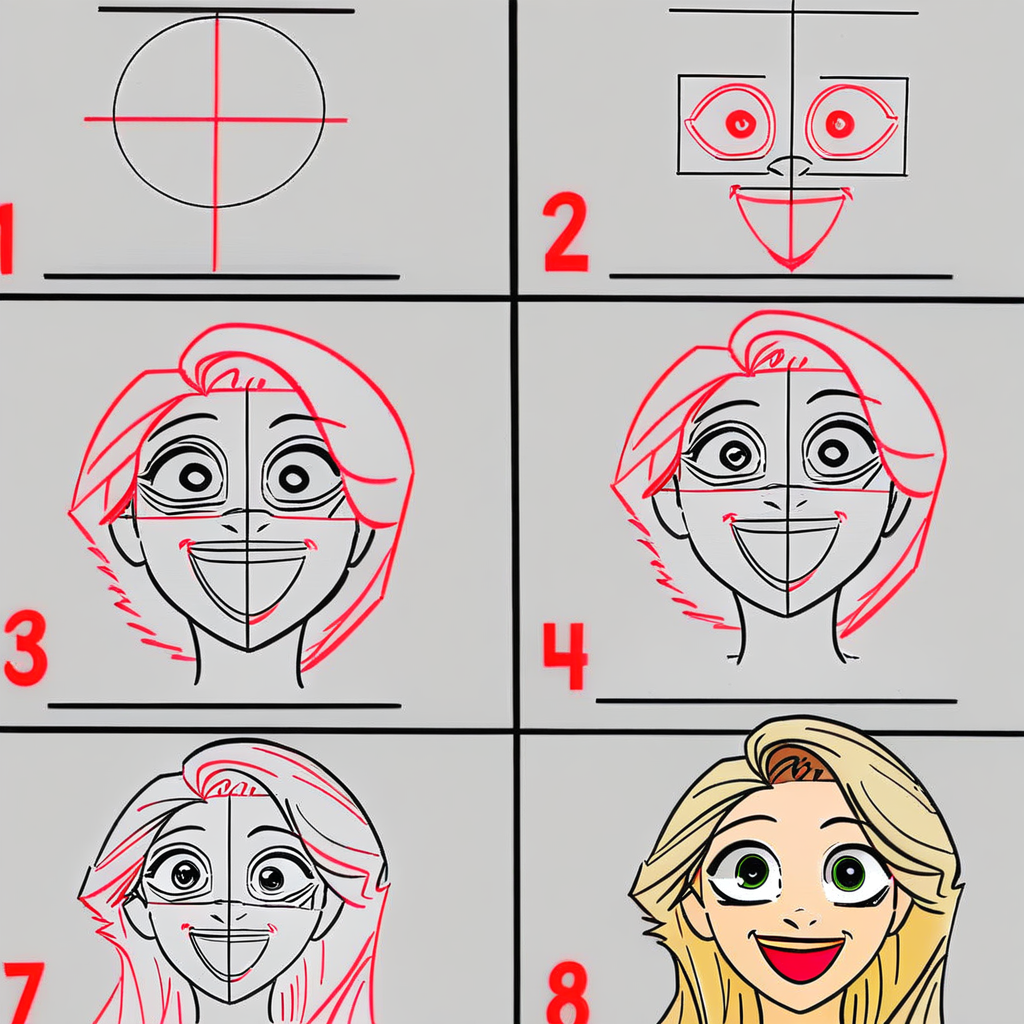 1

2

3

4

7

8