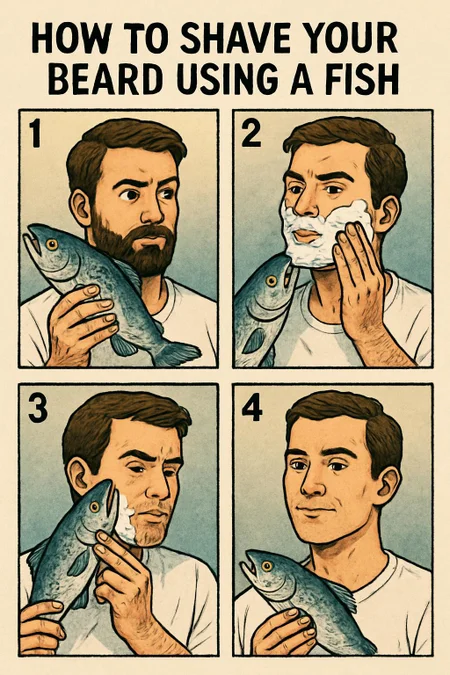 HOW TO SHAVE YOUR BEARD USING A FISH

1

2

3

4