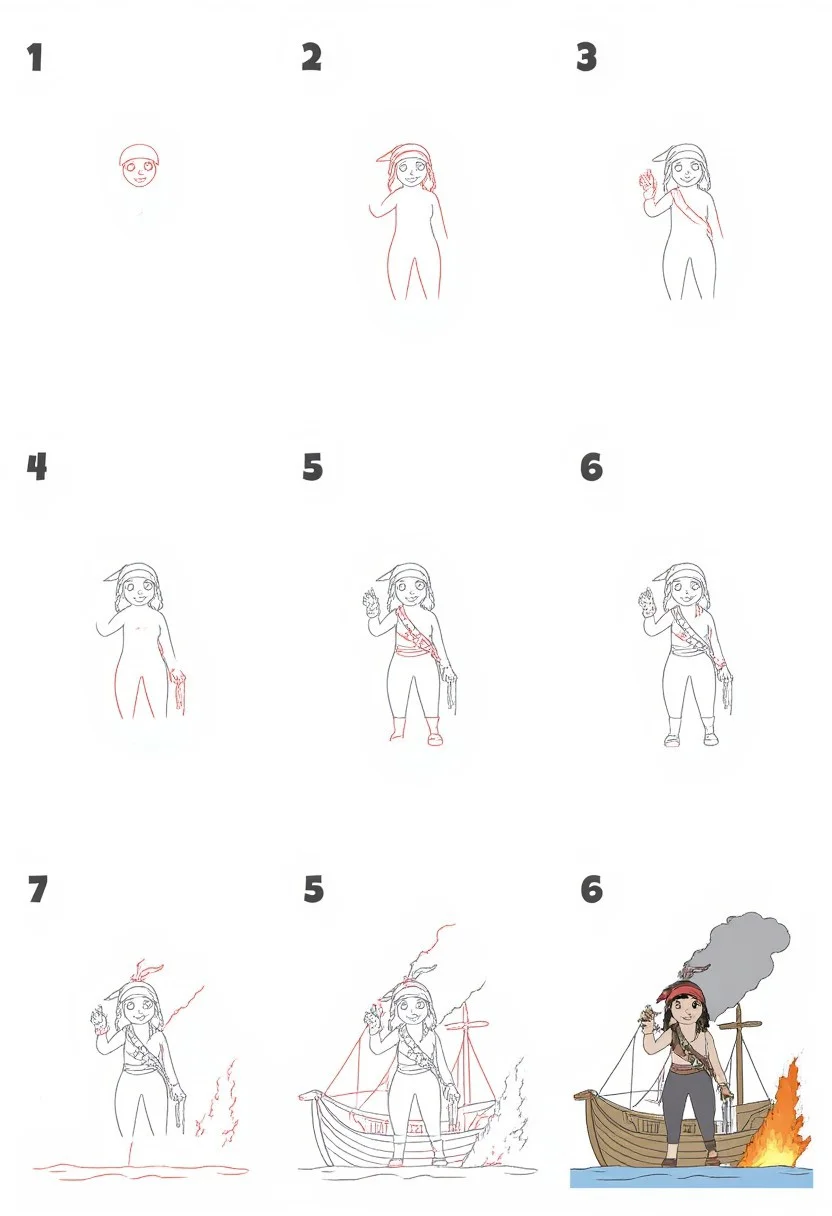 1

2

3

4

5

6

7

5

6