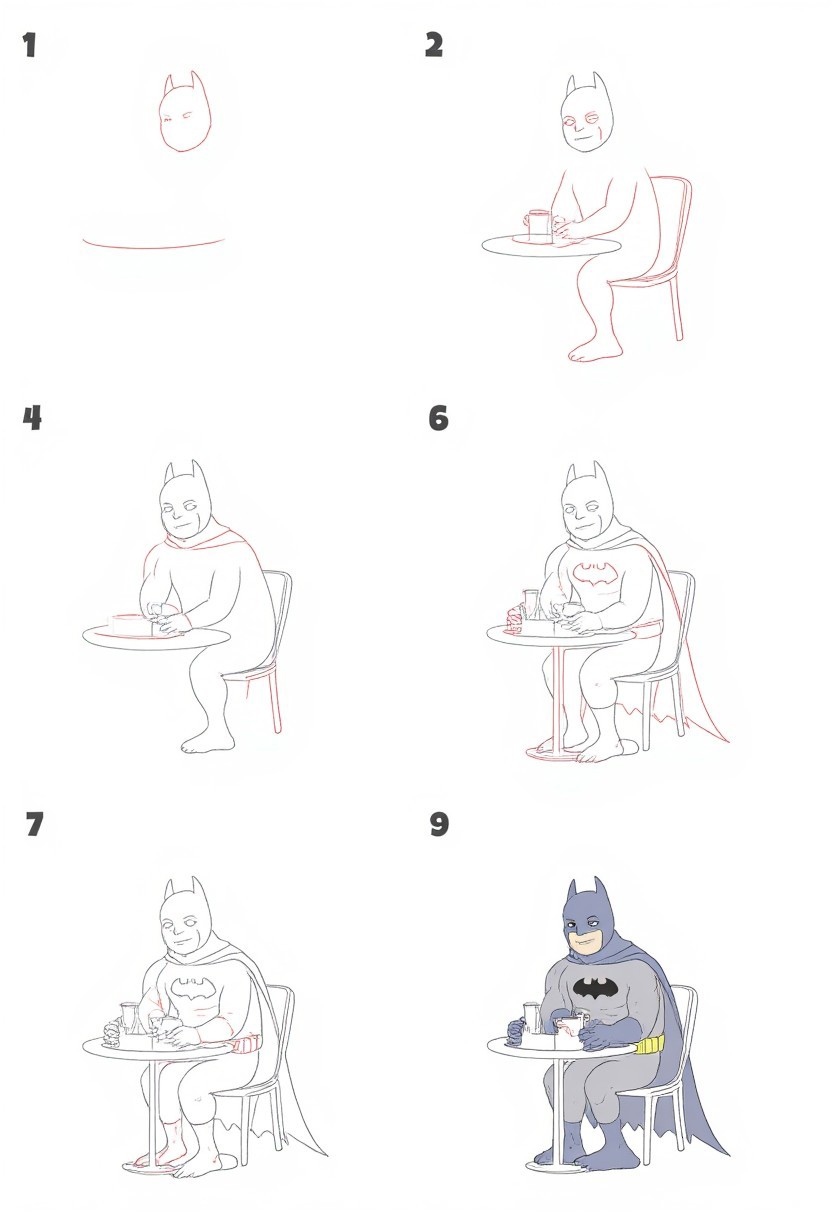 1

2

4

6

7

9